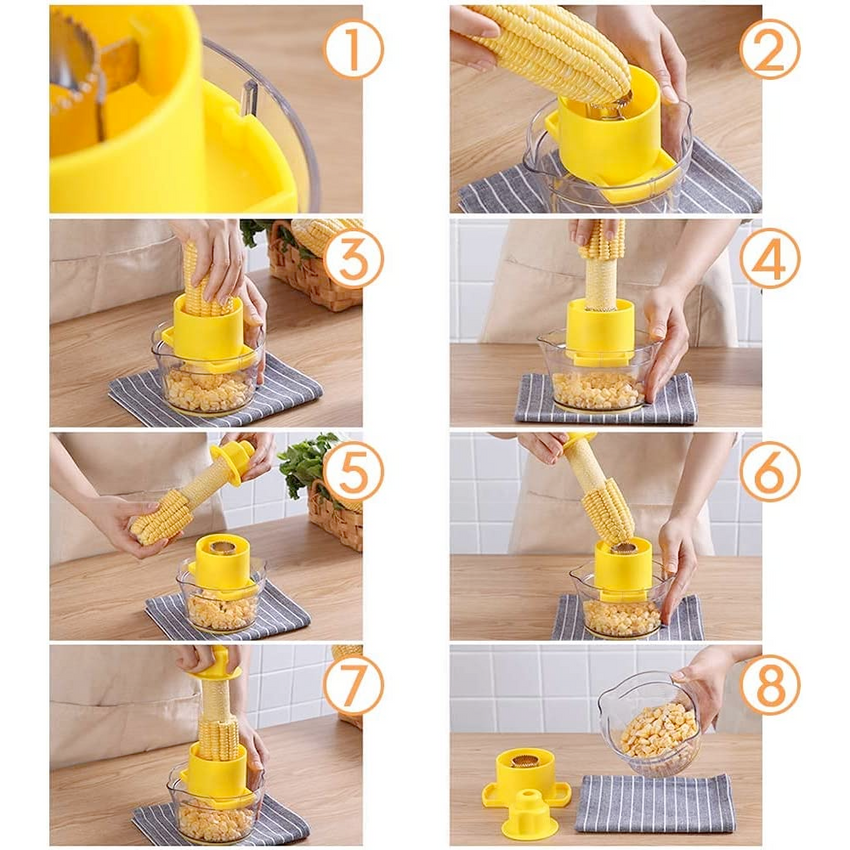 1
2
3
4
5
6
7
8