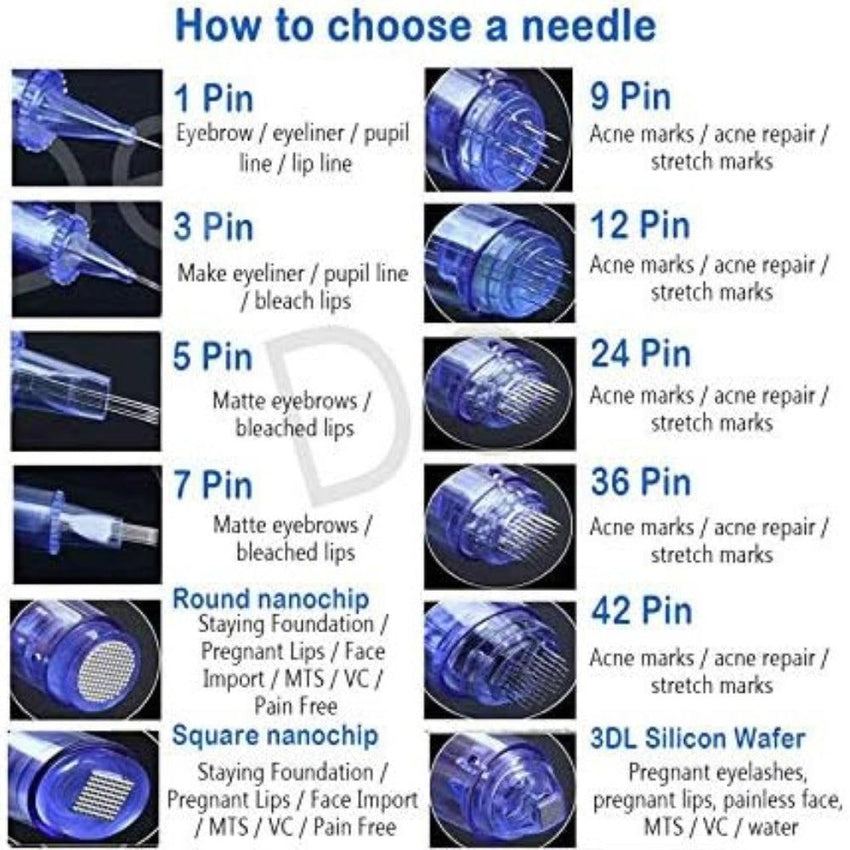 How to choose a needle

1 Pin
Eyebrow / eyeliner / pupil line / lip line

3 Pin
Make eyeliner / pupil line / bleach lips

5 Pin
Matte eyebrows / bleached lips

7 Pin
Matte eyebrows / bleached lips

Round nanochip
Staying Foundation / Pregnant Lips / Face Import / MTS / VC / Pain Free

Square nanochip
Staying Foundation / Pregnant Lips / Face Import / MTS / VC / Pain Free

9 Pin
Acne marks / acne repair / stretch marks

12 Pin
Acne marks / acne repair / stretch marks

24 Pin
Acne marks / acne repair / stretch marks

36 Pin
Acne marks / acne repair / stretch marks

42 Pin
Acne marks / acne repair / stretch marks

3DL Silicon Wafer
Pregnant eyelashes, pregnant lips, painless face, MTS / VC / water